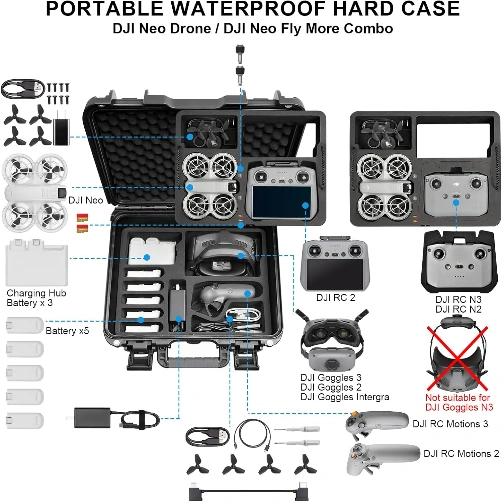 PORTABLE WATERPROOF HARD CASE
DJI Neo Drone / DJI Neo Fly More Combo

DJI Neo

Charging Hub
Battery x 3

Battery x5

DJI RC 2

DJI RC N3
DJI RC N2

DJI Goggles 3
DJI Goggles 2
DJI Goggles Intergra

Not suitable for
DJI Goggles N3

DJI RC Motions 3

DJI RC Motions 2